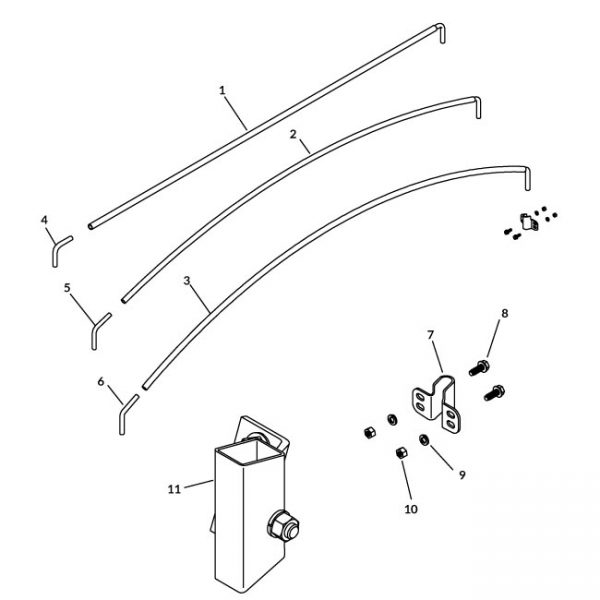 1
2
4
3
5
8
7
6
9
11
10