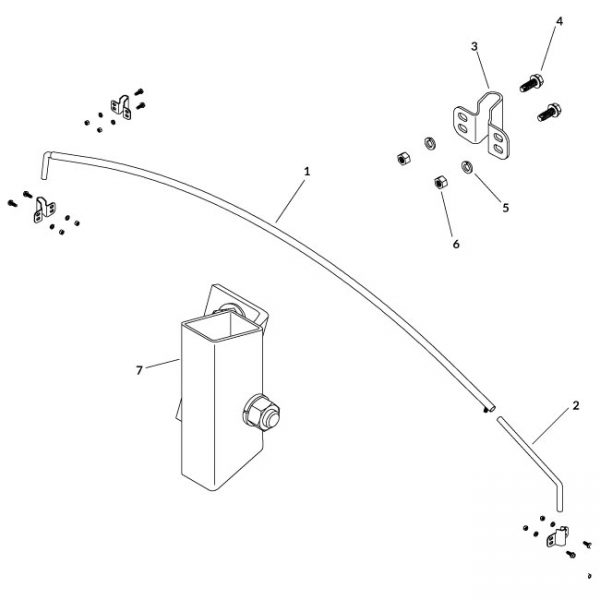 4
3
1
5
6
7
2