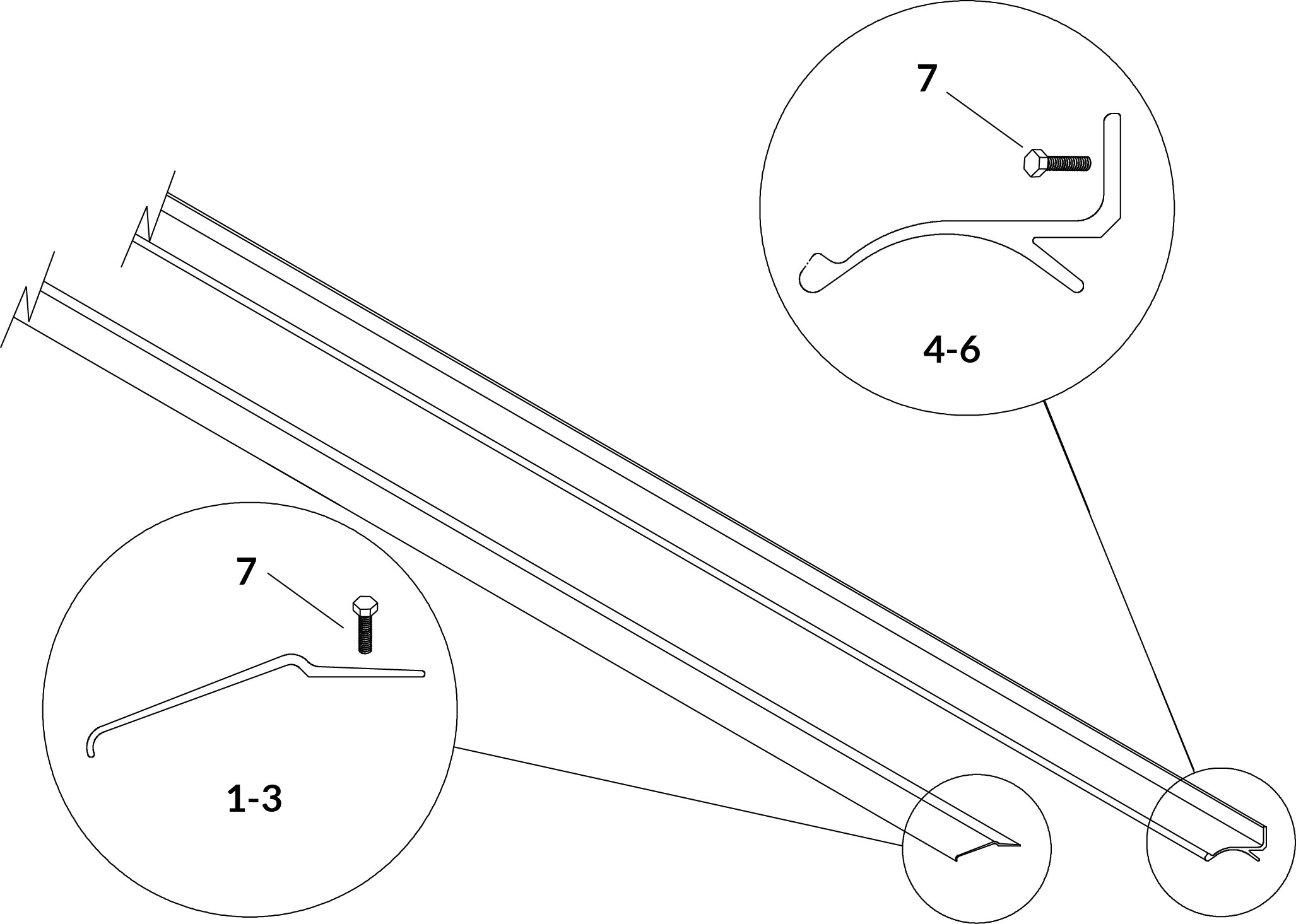 7

4-6

7

1-3